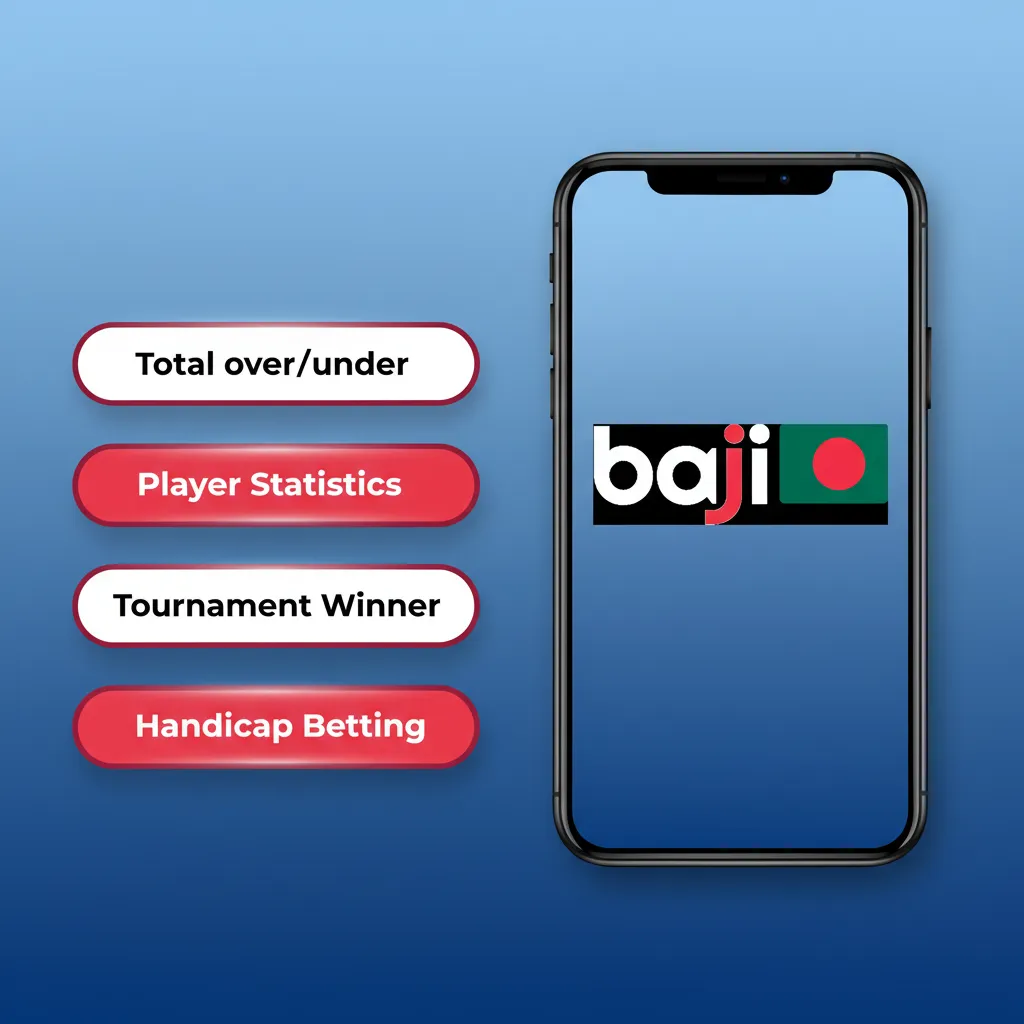 Total over/under

Player Statistics

Tournament Winner

Handicap Betting

baji